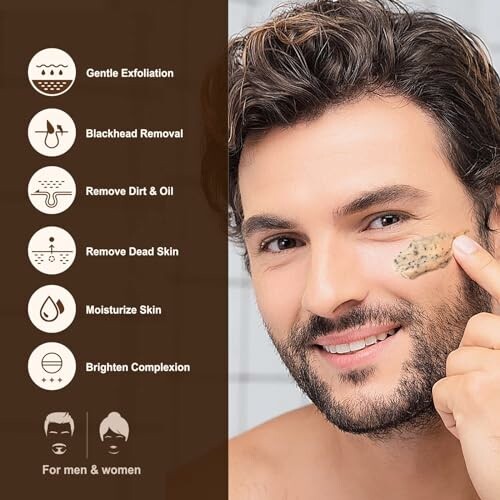 Gentle Exfoliation

Blackhead Removal

Remove Dirt & Oil

Remove Dead Skin

Moisturize Skin

Brighten Complexion

For men & women